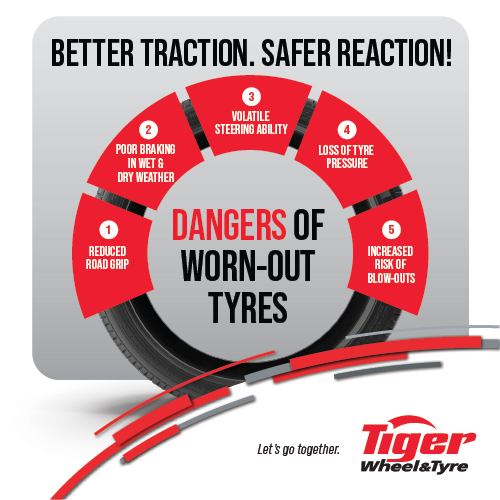 BETTER TRACTION. SAFER REACTION!

1
REDUCED ROAD GRIP

2
POOR BRAKING IN WET & DRY WEATHER

3
VOLATILE STEERING ABILITY

4
LOSS OF TYRE PRESSURE

5
INCREASED RISK OF BLOW-OUTS

DANGERS OF WORN-OUT TYRES

Let's go together.

Tiger Wheel&Tyre